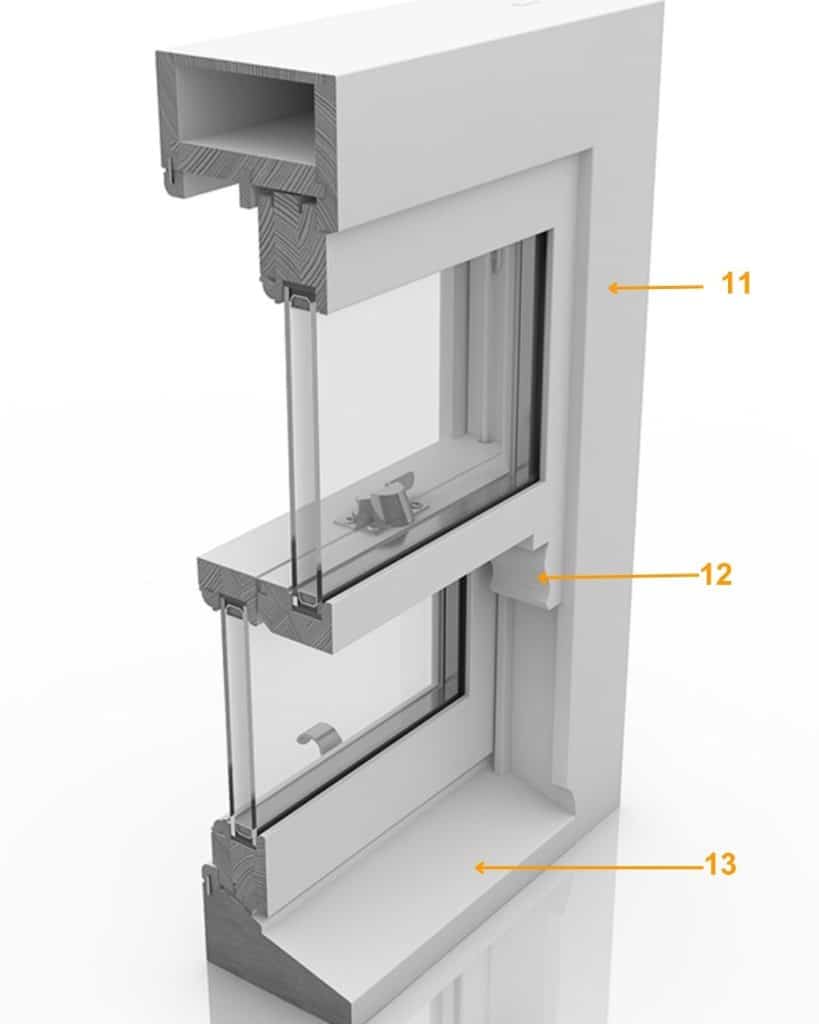 11

12

13