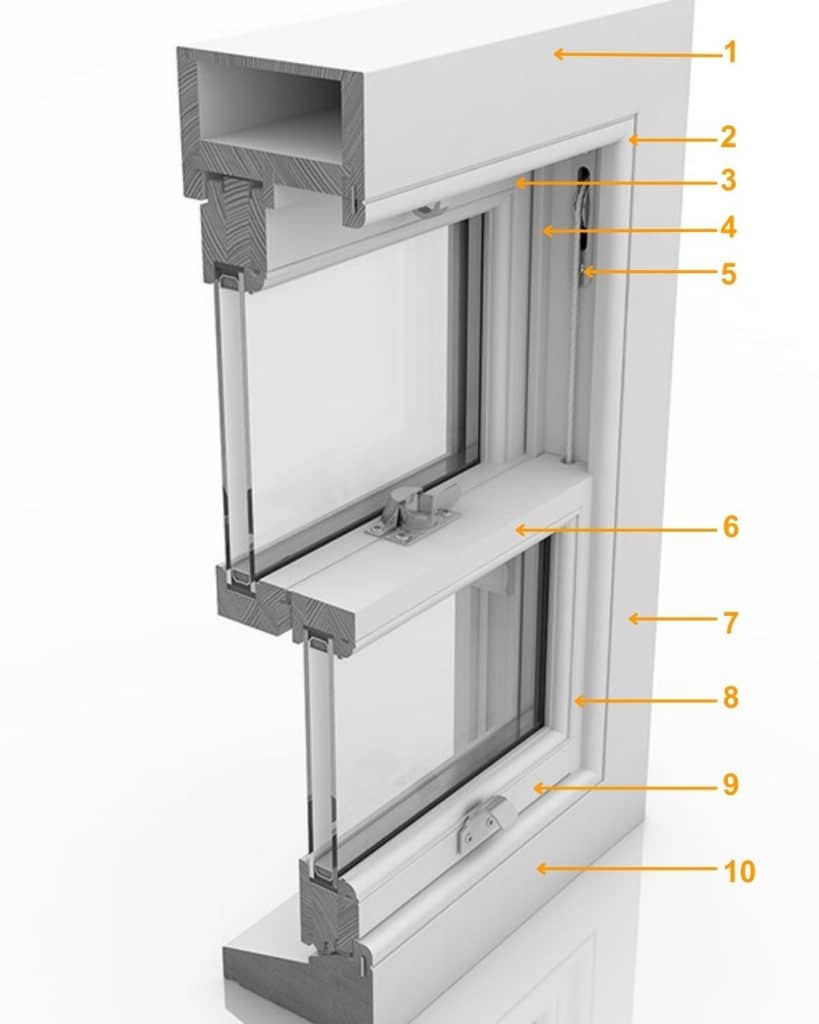 1
2
3
4
5
6
7
8
9
10