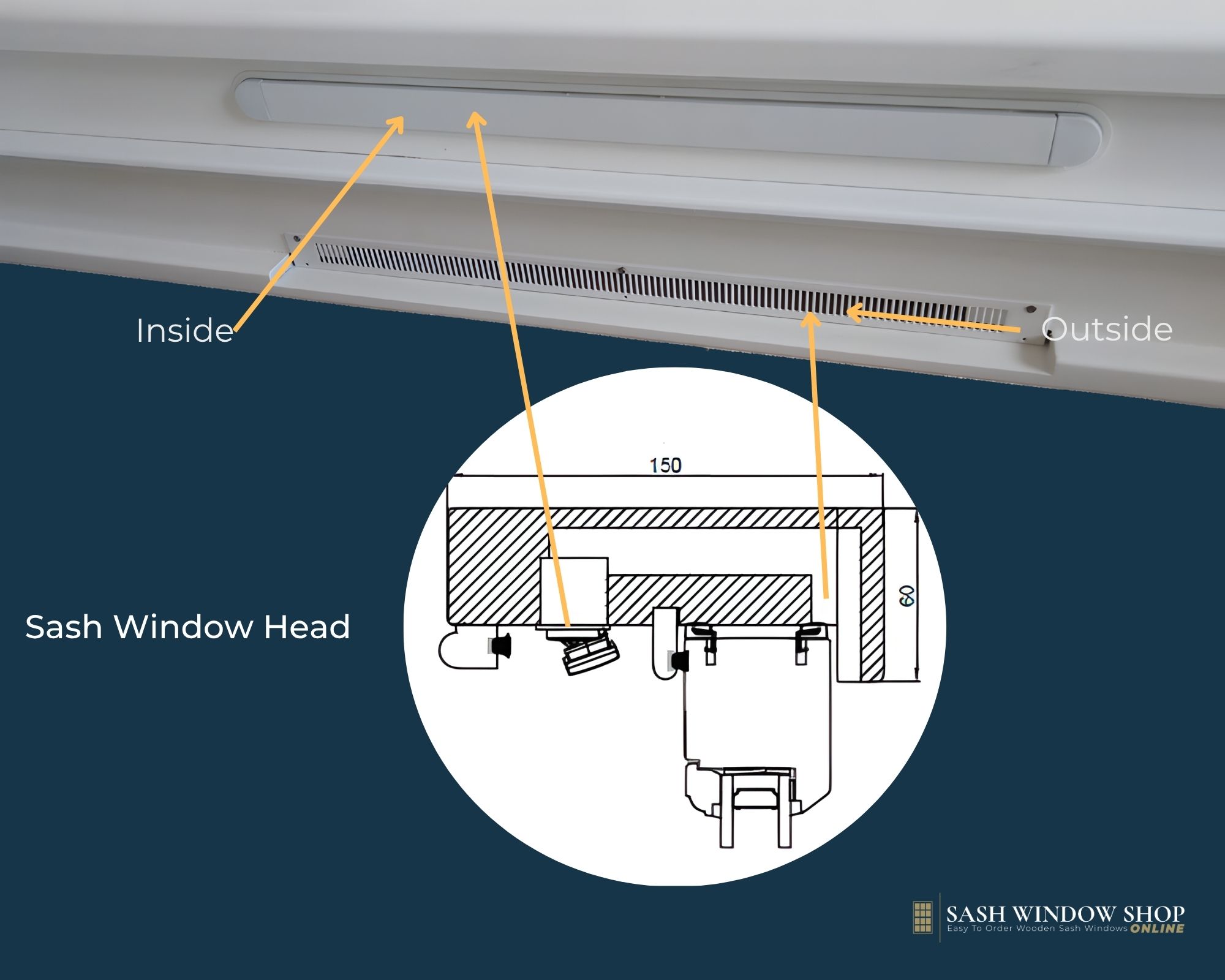 Inside

Outside

150

60

Sash Window Head

SASH WINDOW SHOP
Easy To Order Wooden Sash Windows ONLINE